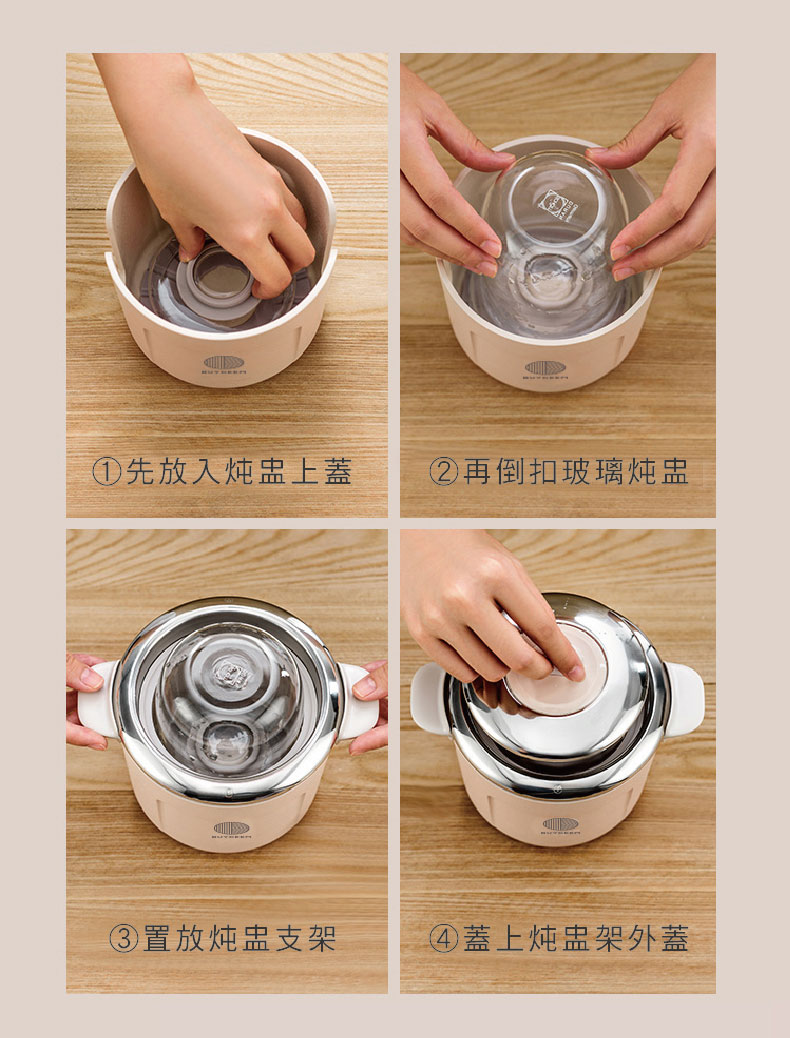 BUYDEEM

①先放入炖盅上盖

BUYDEEM

②再倒扣玻璃炖盅

BUYDEEM

③置放炖盅支架

BUYDEEM

④盖上炖盅架外盖