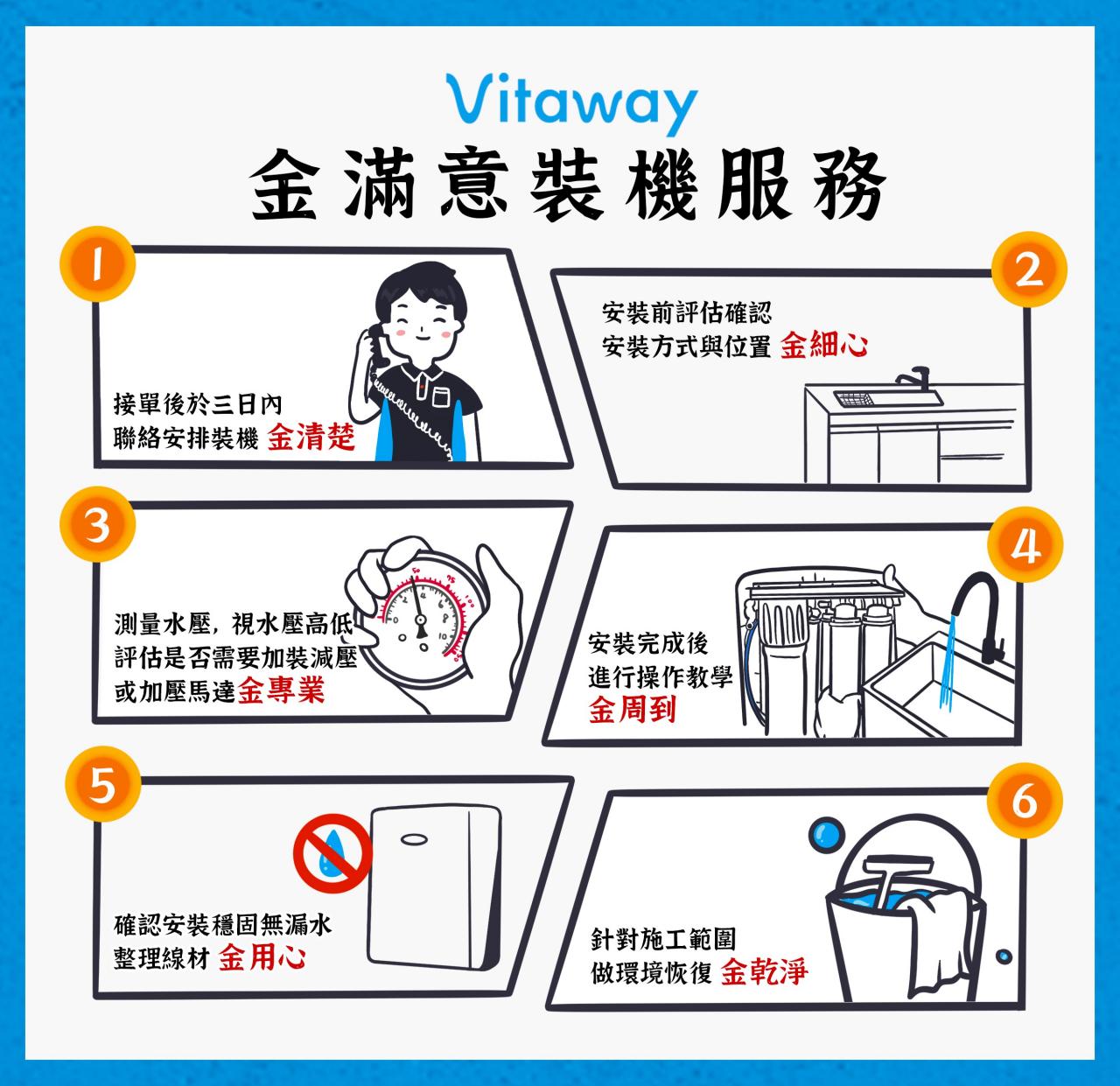 Vitaway
金滿意裝機服務

1
接單後於三日內
聯絡安排裝機 金清楚

2
安裝前評估確認
安裝方式與位置 金細心

3
測量水壓，視水壓高低
評估是否需要加裝減壓
或加壓馬達金專業

4
安裝完成後
進行操作教學
金周到

5
確認安裝穩固無漏水
整理線材 金用心

6
針對施工範圍
做環境恢復 金乾淨