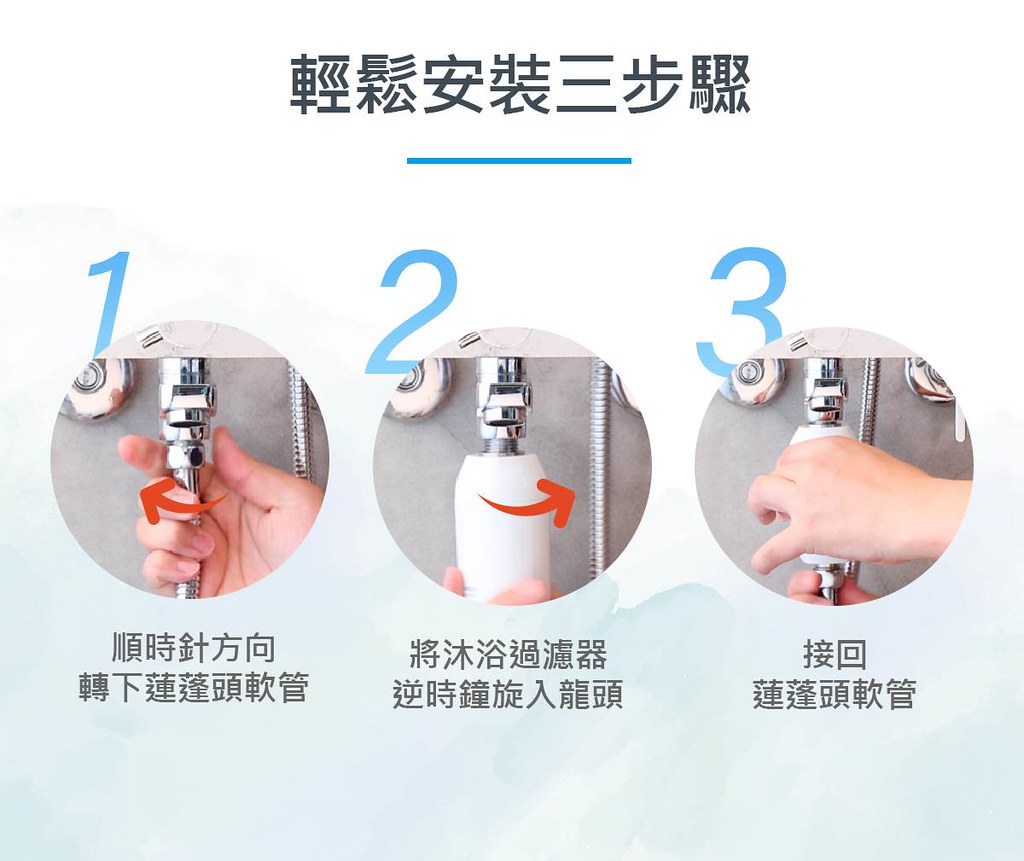 輕鬆安裝三步驟

1

順時針方向
轉下蓮蓬頭軟管

2

將沐浴過濾器
逆時鐘旋入龍頭

3

接回
蓮蓬頭軟管